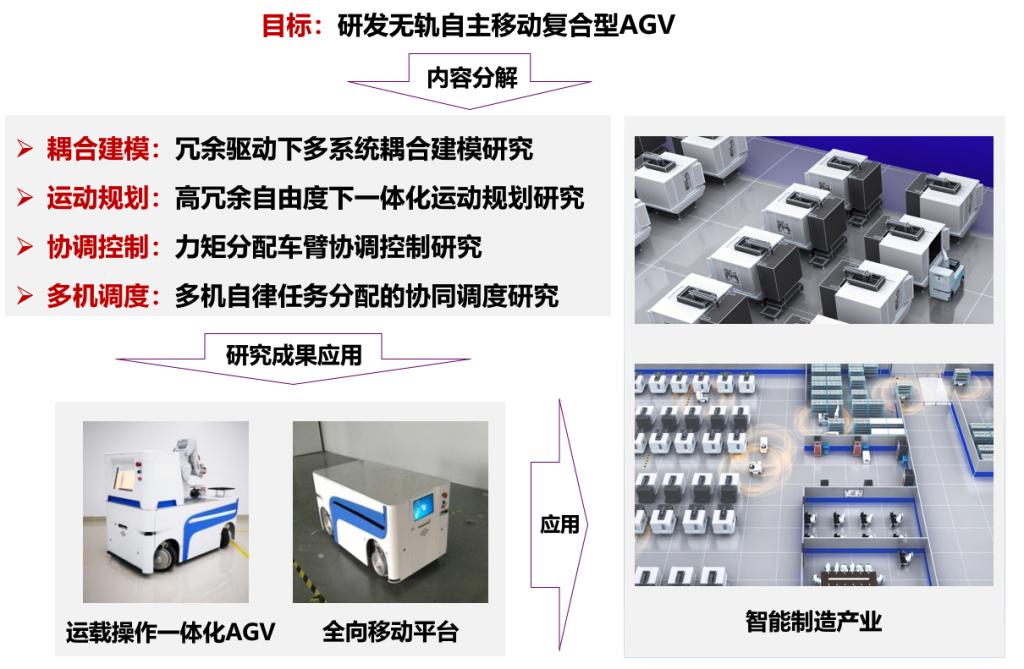 目标：研发无轨自主移动复合型AGV

内容分解

➢ 耦合建模：冗余驱动下多系统耦合建模研究
➢ 运动规划：高冗余自由度下一体化运动规划研究
➢ 协调控制：力矩分配车臂协调控制研究
➢ 多机调度：多机自律任务分配的协同调度研究

研究成果应用

运载操作一体化AGV

全向移动平台

应用

智能制造产业